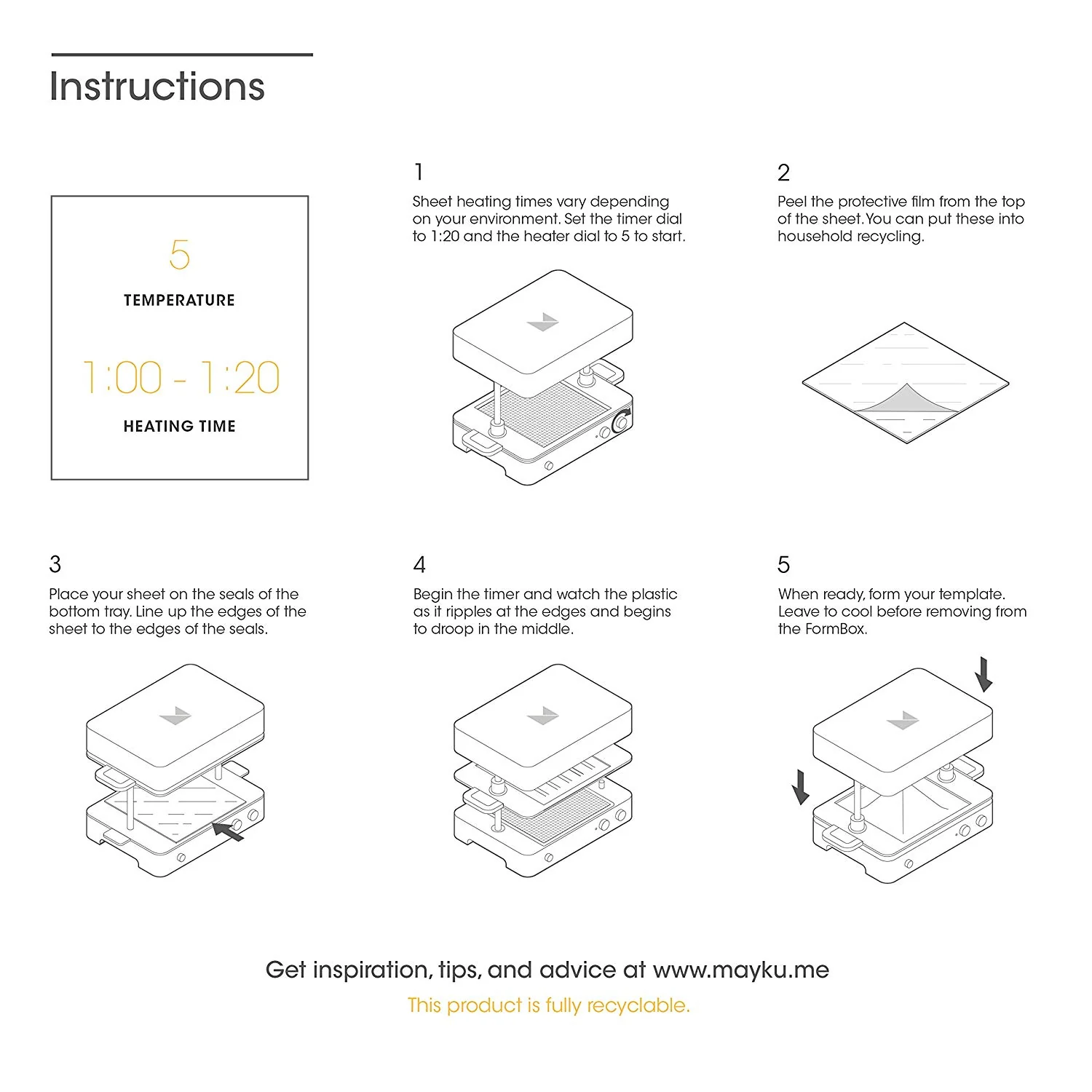 Instructions

5

TEMPERATURE

1:00 - 1:20

HEATING TIME

1

Sheet heating times vary depending on your environment. Set the timer dial to 1:20 and the heater dial to 5 to start.

2

Peel the protective film from the top of the sheet. You can put these into household recycling.

3

Place your sheet on the seals of the bottom tray. Line up the edges of the sheet to the edges of the seals.

4

Begin the timer and watch the plastic as it ripples at the edges and begins to droop in the middle.

5

When ready, form your template. Leave to cool before removing from the FormBox.

Get inspiration, tips, and advice at www.mayku.me

This product is fully recyclable.